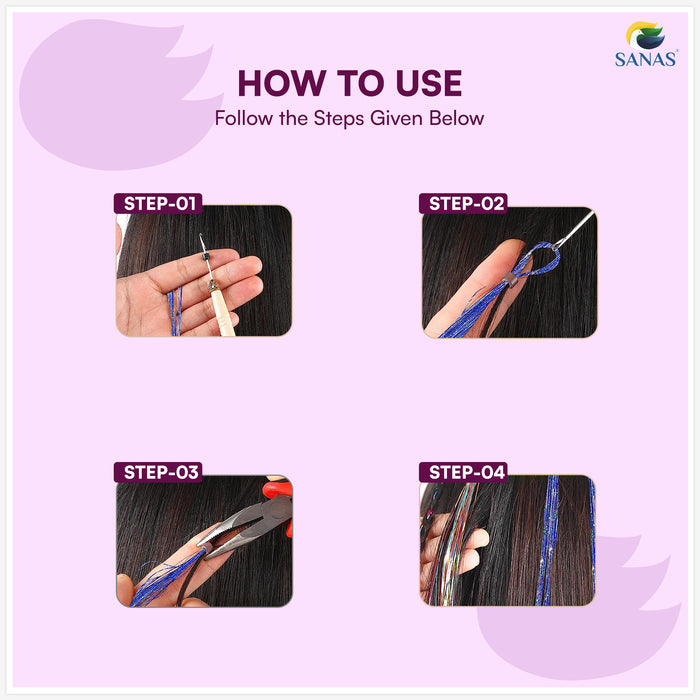 SANAS®

HOW TO USE
Follow the Steps Given Below

STEP-01

STEP-02

STEP-03

STEP-04